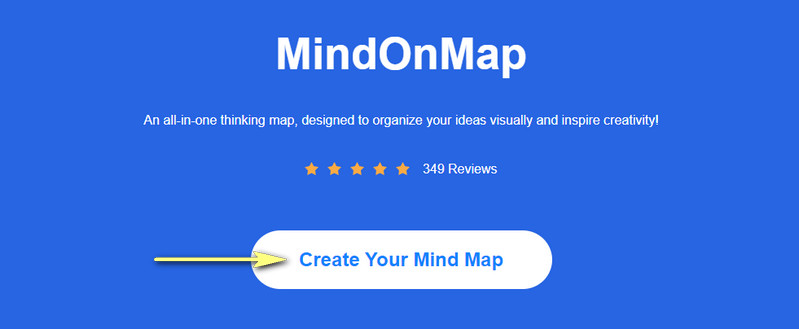 MindOnMap

An all-in-one thinking map, designed to organize your ideas visually and inspire creativity!

349 Reviews

Create Your Mind Map